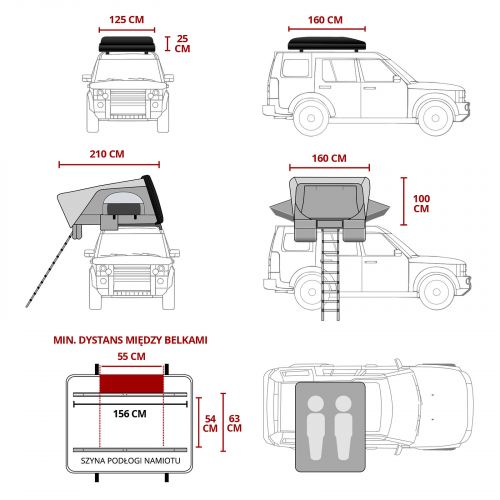 125 CM

25 CM

160 CM

210 CM

160 CM

100 CM

MIN. DYSTANS MIĘDZY BELKAMI

55 CM

156 CM

54 CM

63 CM

SZYNA PODŁOGI NAMIOTU