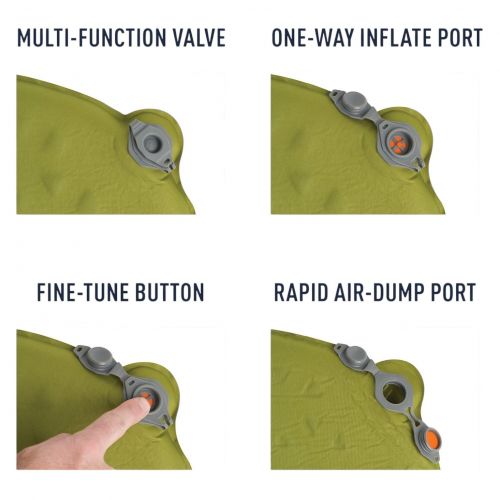 MULTI-FUNCTION VALVE

ONE-WAY INFLATE PORT

FINE-TUNE BUTTON

RAPID AIR-DUMP PORT