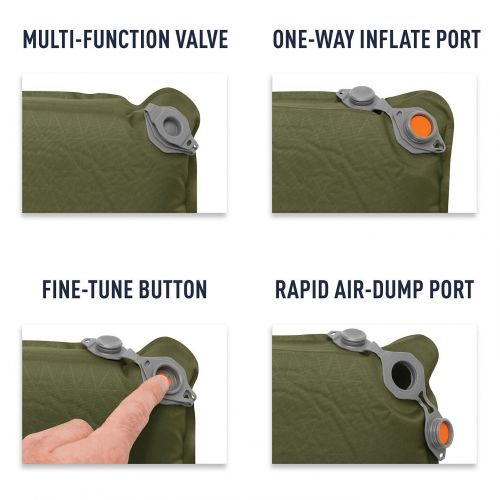 MULTI-FUNCTION VALVE

ONE-WAY INFLATE PORT

FINE-TUNE BUTTON

RAPID AIR-DUMP PORT