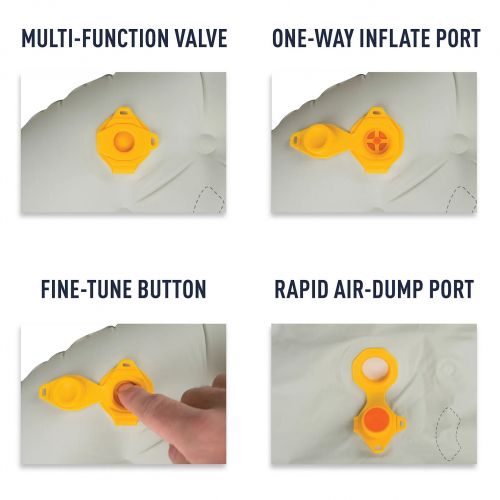 MULTI-FUNCTION VALVE

ONE-WAY INFLATE PORT

FINE-TUNE BUTTON

RAPID AIR-DUMP PORT