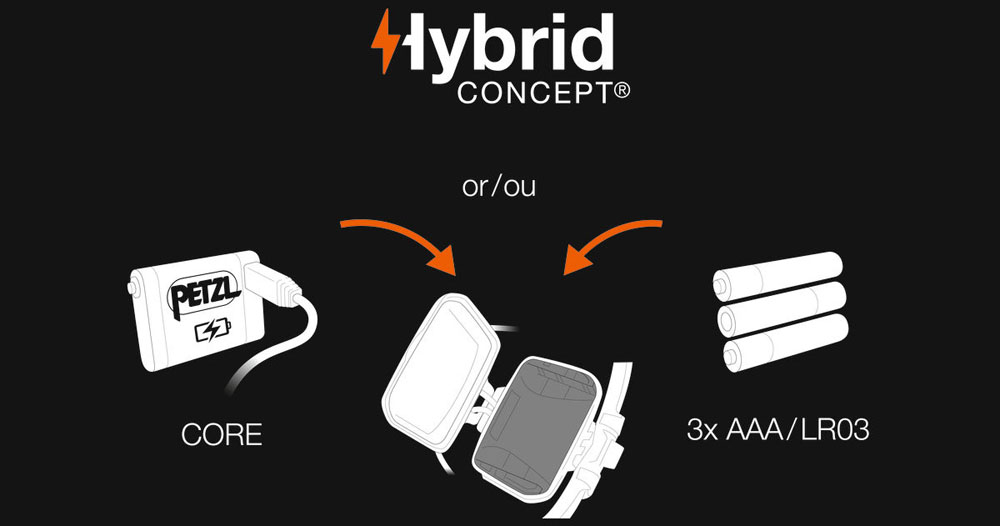 Hybrid
CONCEPT®

or/ou

PETZL

CORE

3x AAA/LR03